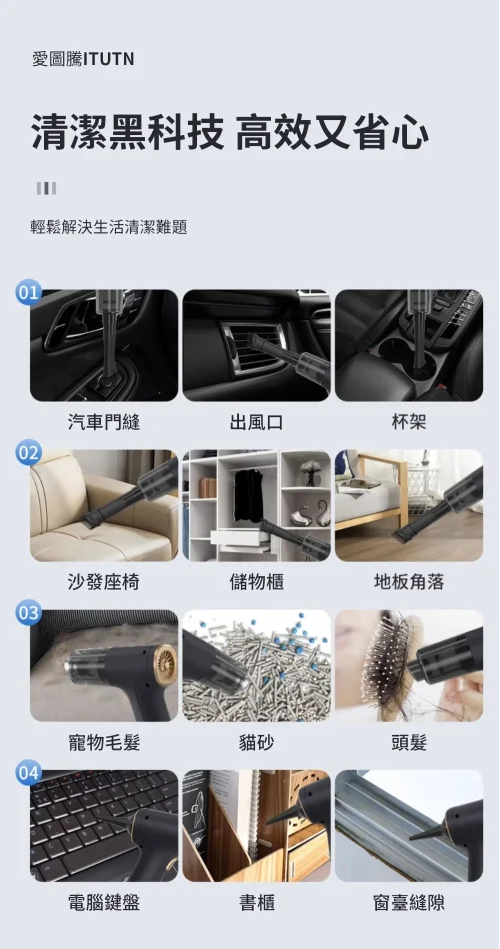 愛圖騰ITUTN

清潔黑科技 高效又省心

輕鬆解決生活清潔難題

01

汽車門縫

出風口

杯架

02

沙發座椅

儲物櫃

地板角落

03

寵物毛髮

貓砂

頭髮

04

電腦鍵盤

書櫃

窗臺縫隙